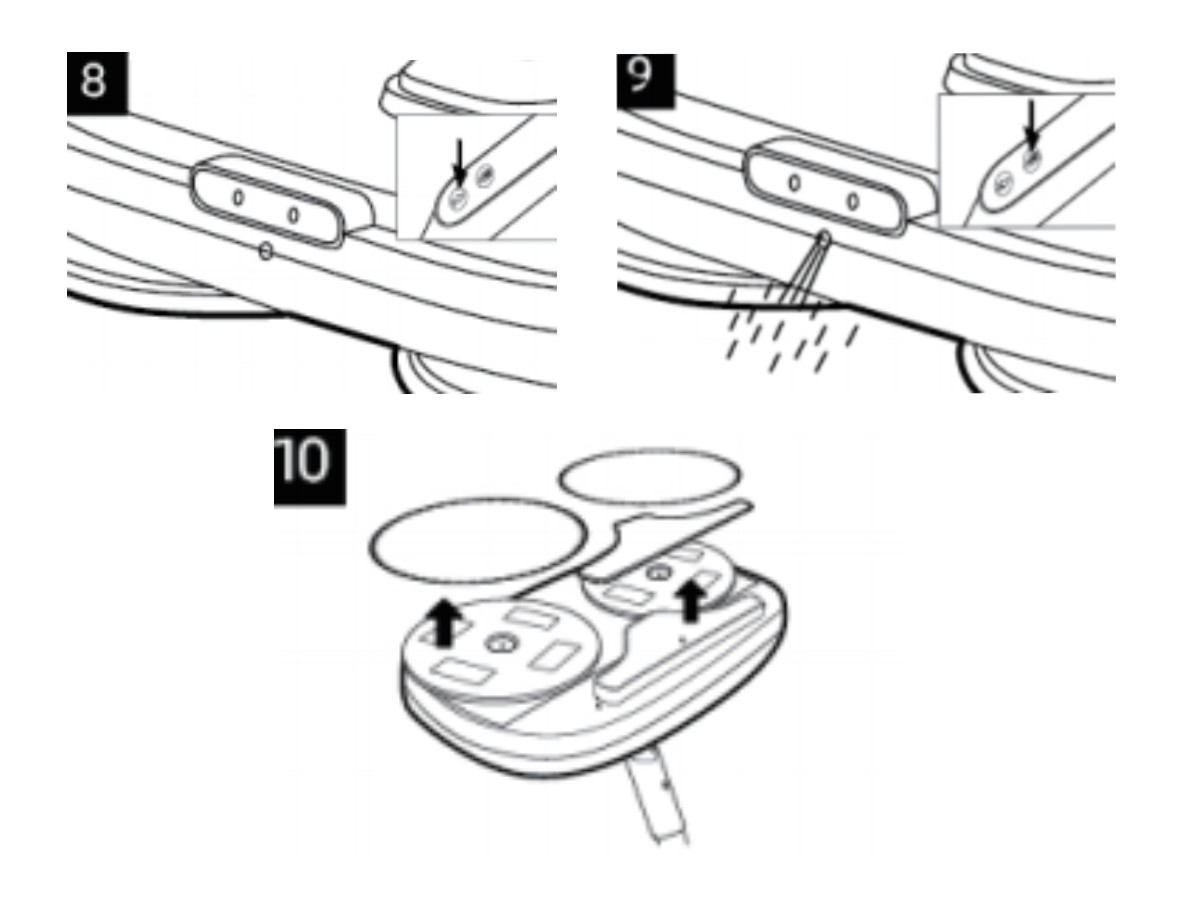 8

9

10